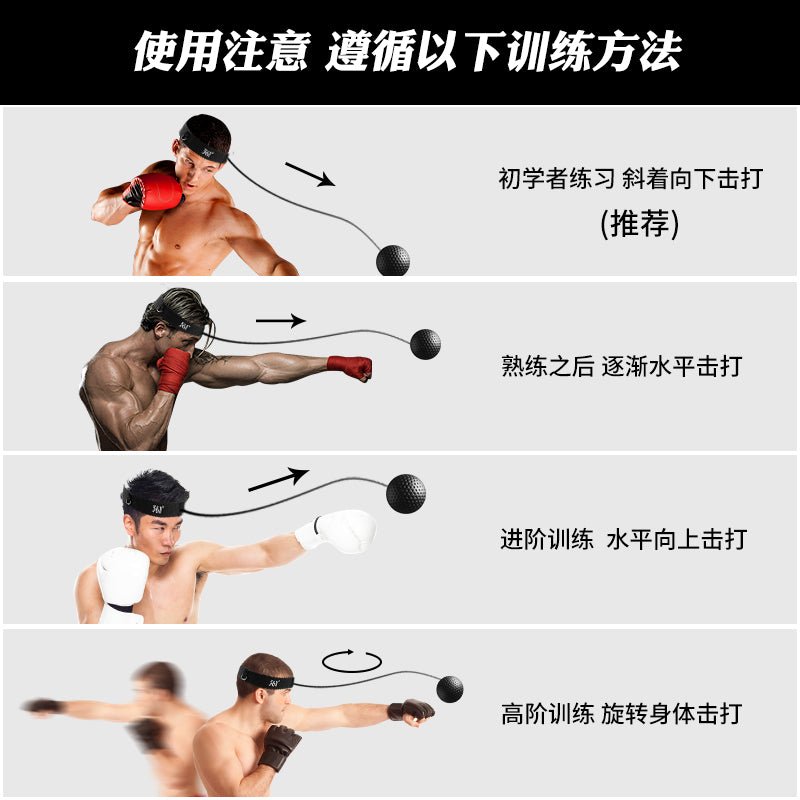 使用注意 遵循以下训练方法

初学者练习 斜着向下击打
(推荐)

熟练之后 逐渐水平击打

进阶训练 水平向上击打

高阶训练 旋转身体击打