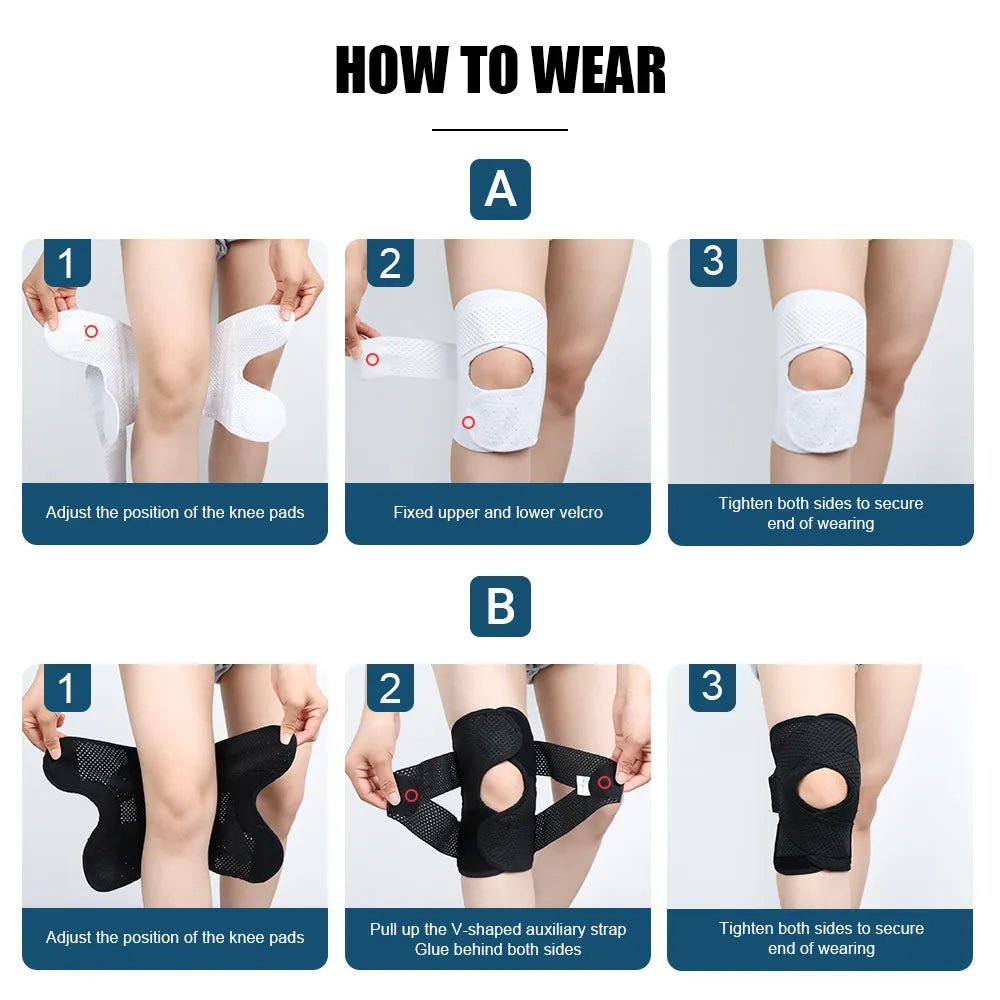 HOW TO WEAR

A

1

Adjust the position of the knee pads

2

Fixed upper and lower velcro

3

Tighten both sides to secure end of wearing

B

1

Adjust the position of the knee pads

2

Pull up the V-shaped auxiliary strap Glue behind both sides

3

Tighten both sides to secure end of wearing